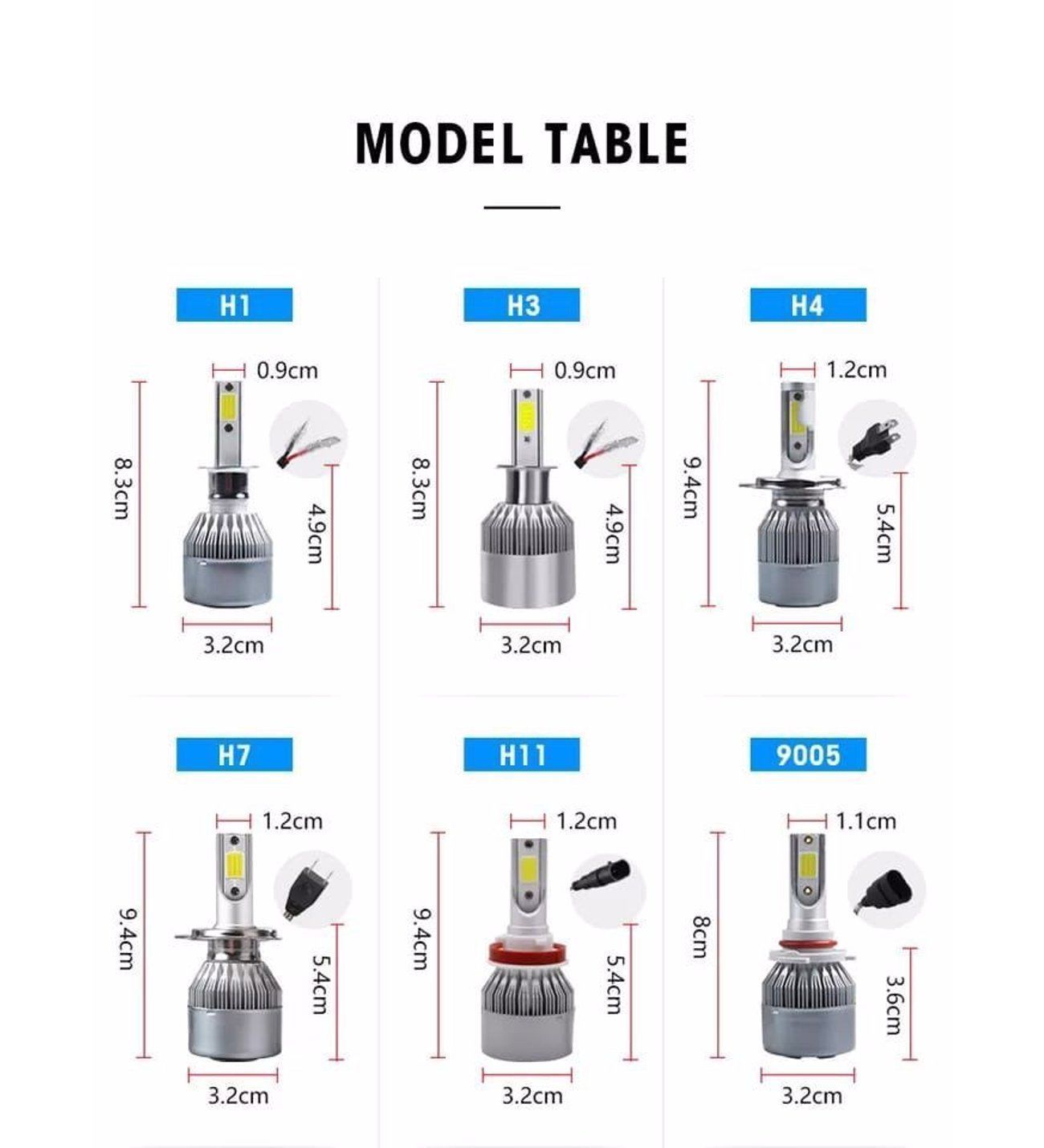 MODEL TABLE

H1

0.9cm

8.3cm

4.9cm

3.2cm

H3

0.9cm

8.3cm

4.9cm

3.2cm

H4

1.2cm

9.4cm

5.4cm

3.2cm

H7

1.2cm

9.4cm

5.4cm

3.2cm

H11

1.2cm

9.4cm

5.4cm

3.2cm

9005

1.1cm

8cm

3.6cm

3.2cm