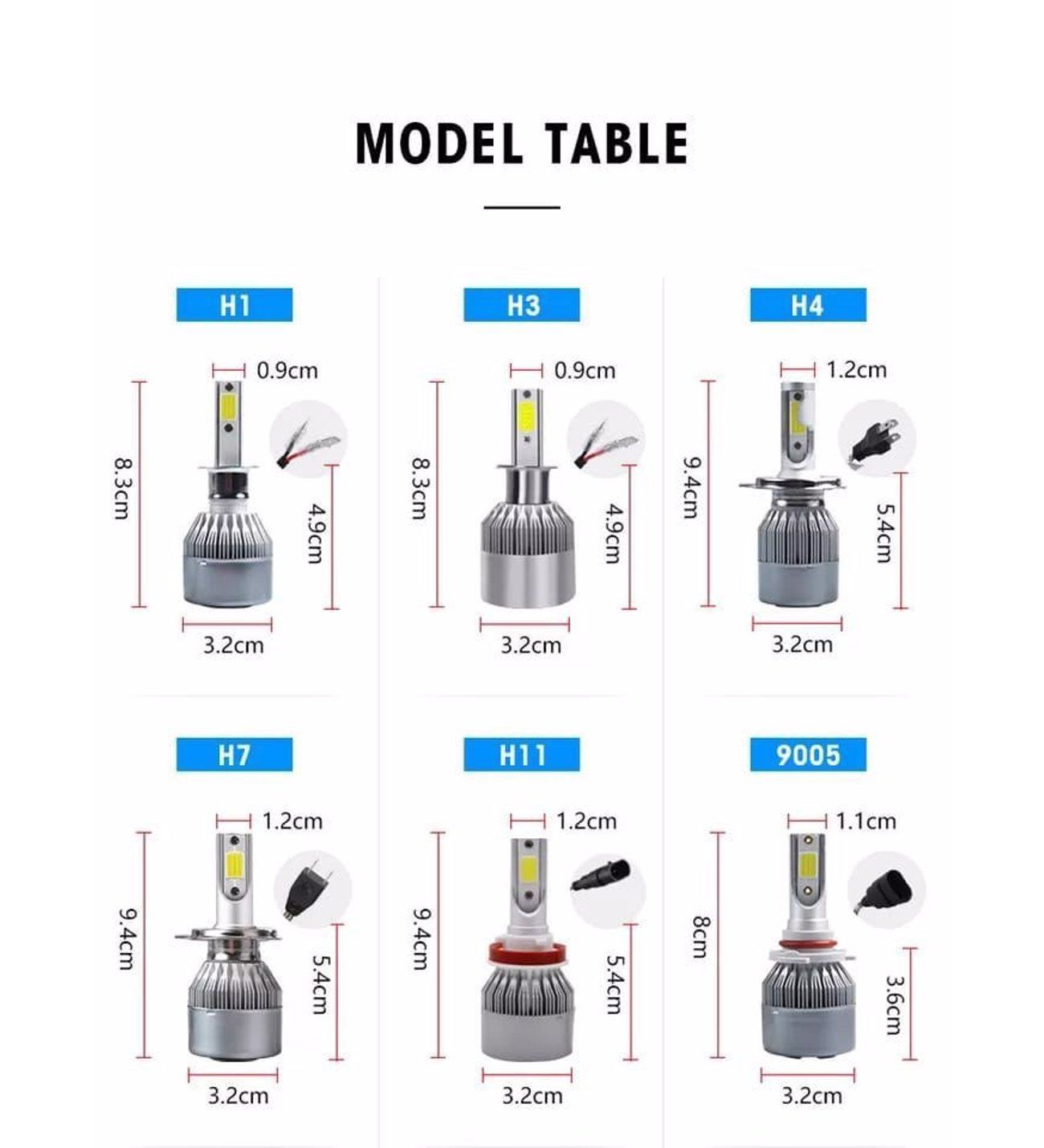 MODEL TABLE

H1

0.9cm
8.3cm
4.9cm
3.2cm

H3

0.9cm
8.3cm
4.9cm
3.2cm

H4

1.2cm
9.4cm
5.4cm
3.2cm

H7

1.2cm
9.4cm
5.4cm
3.2cm

H11

1.2cm
9.4cm
5.4cm
3.2cm

9005

1.1cm
8cm
3.6cm
3.2cm