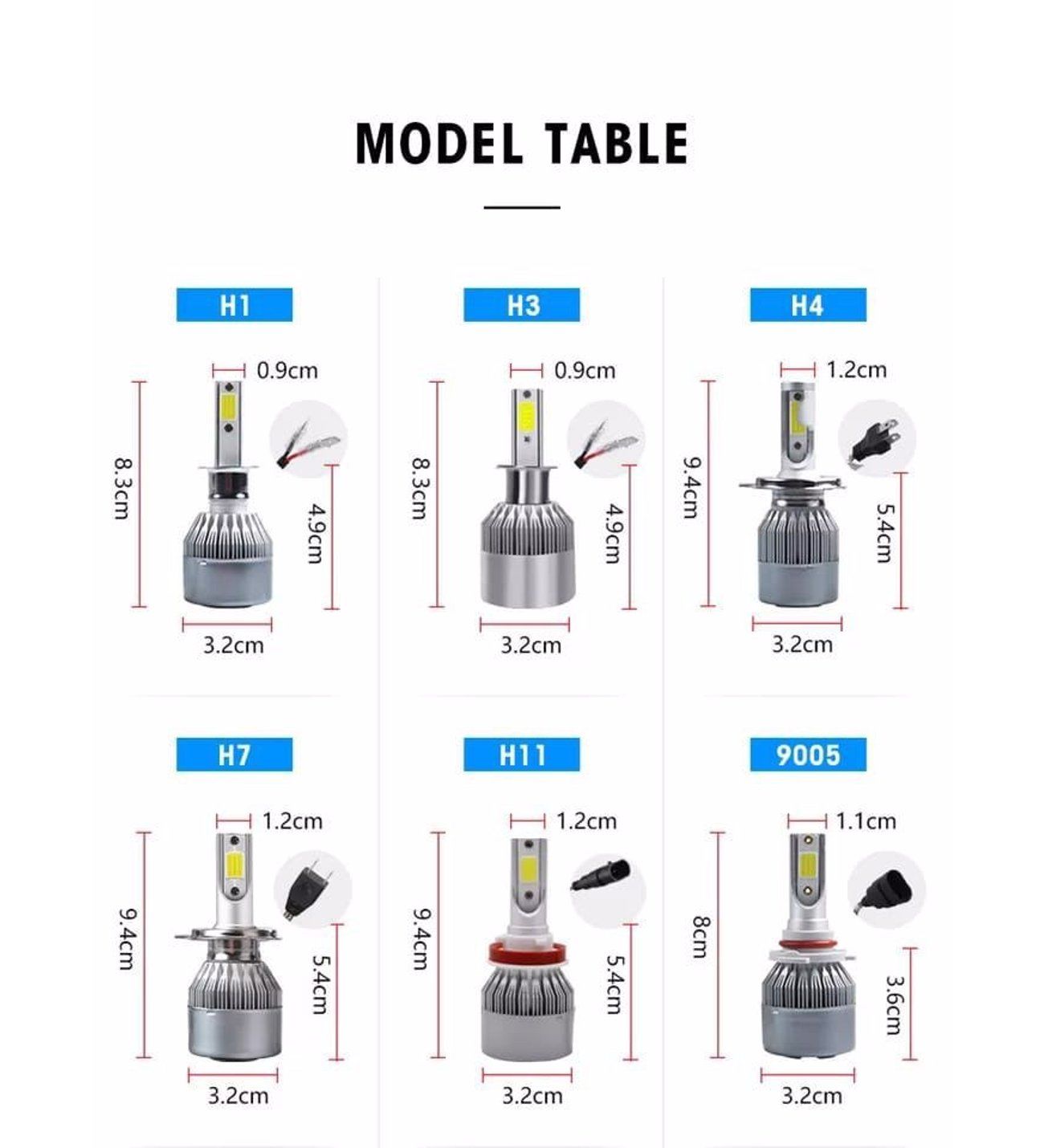 MODEL TABLE

H1

0.9cm

8.3cm

4.9cm

3.2cm

H3

0.9cm

8.3cm

4.9cm

3.2cm

H4

1.2cm

9.4cm

5.4cm

3.2cm

H7

1.2cm

9.4cm

5.4cm

3.2cm

H11

1.2cm

9.4cm

5.4cm

3.2cm

9005

1.1cm

8cm

3.6cm

3.2cm