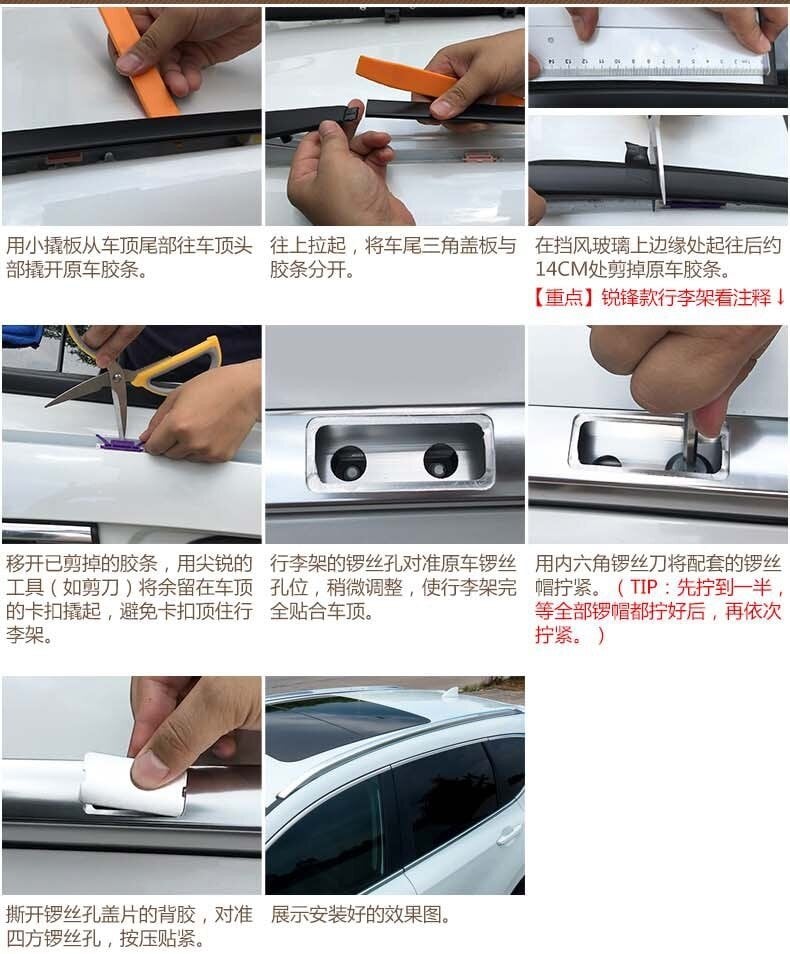 用小撬板从车顶尾部往车顶头部撬开原车胶条。

往上拉起，将车尾三角盖板与胶条分开。

在挡风玻璃上边缘处起往后约14CM处剪掉原车胶条。
【重点】锐锋款行李架看注释↓

移开已剪掉的胶条，用尖锐的工具（如剪刀）将余留在车顶的卡扣撬起，避免卡扣顶住行李架。

行李架的锣丝孔对准原车锣丝孔位，稍微调整，使行李架完全贴合车顶。

用内六角锣丝刀将配套的锣丝帽拧紧。（TIP：先拧到一半，等全部锣帽都拧好后，再依次拧紧。）

撕开锣丝孔盖片的背胶，对准四方锣丝孔，按压贴紧。

展示安装好的效果图。